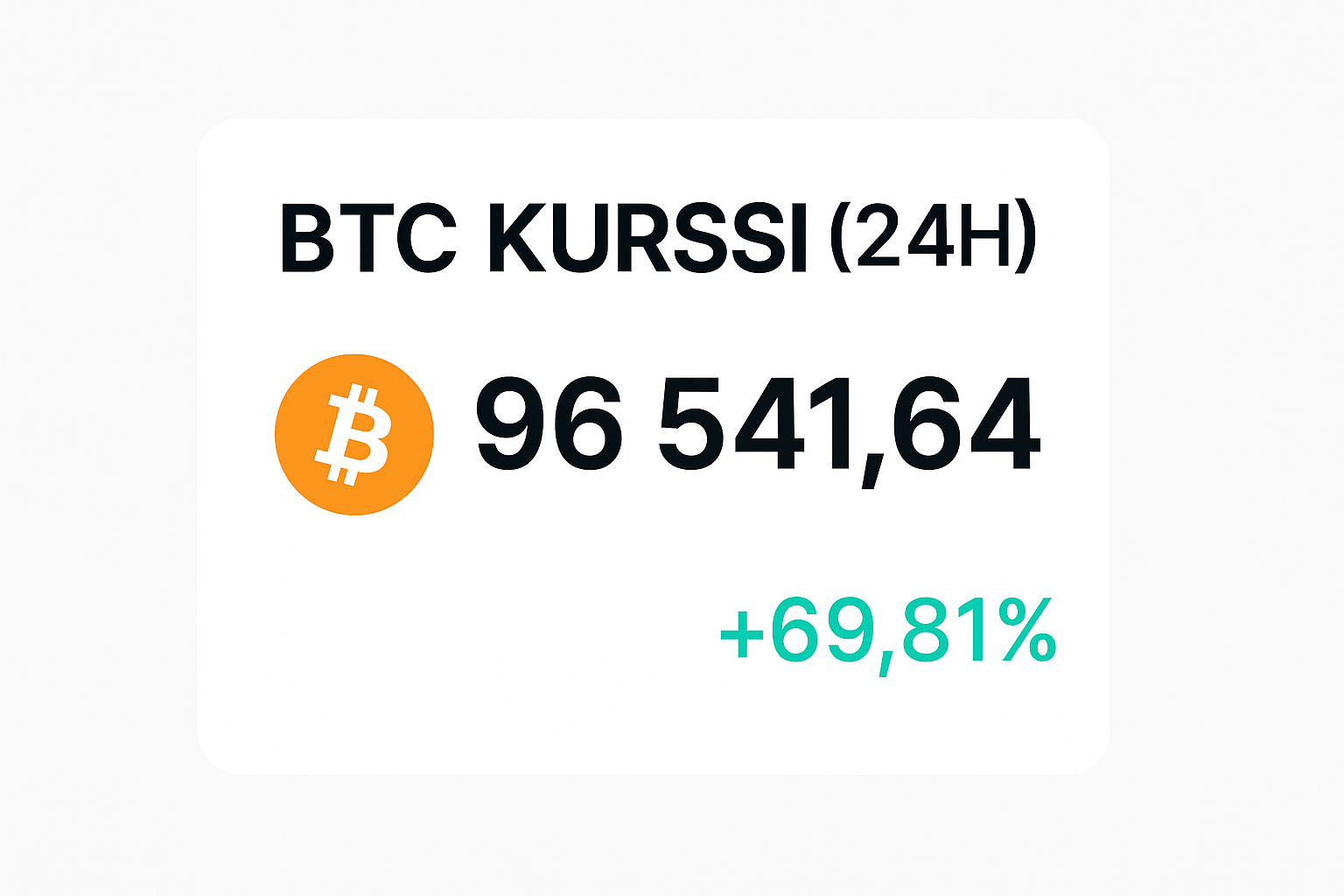 BTC KURSSI (24H)

96 541,64

+69,81%